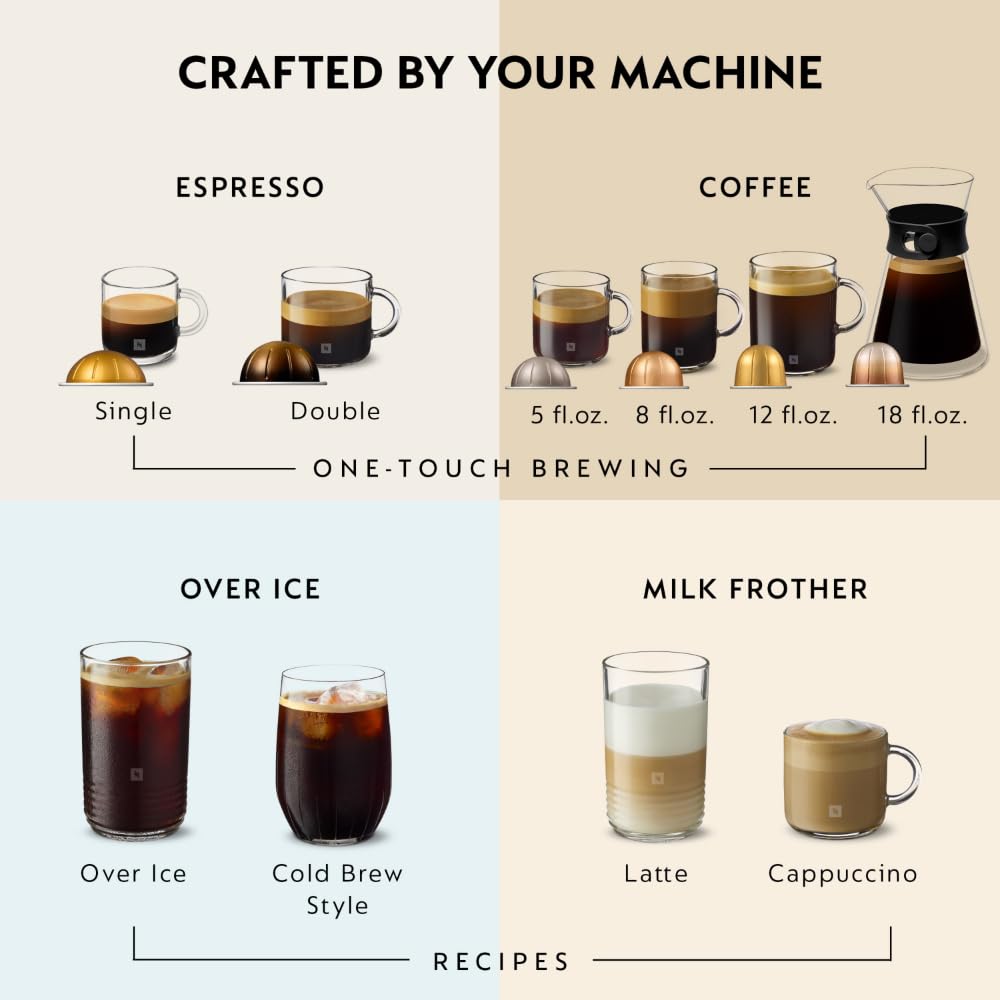 CRAFTED BY YOUR MACHINE

ESPRESSO

Single

Double

COFFEE

5 fl.oz.

8 fl.oz.

12 fl.oz.

18 fl.oz.

ONE-TOUCH BREWING

OVER ICE

Over Ice

Cold Brew Style

MILK FROTHER

Latte

Cappuccino

RECIPES