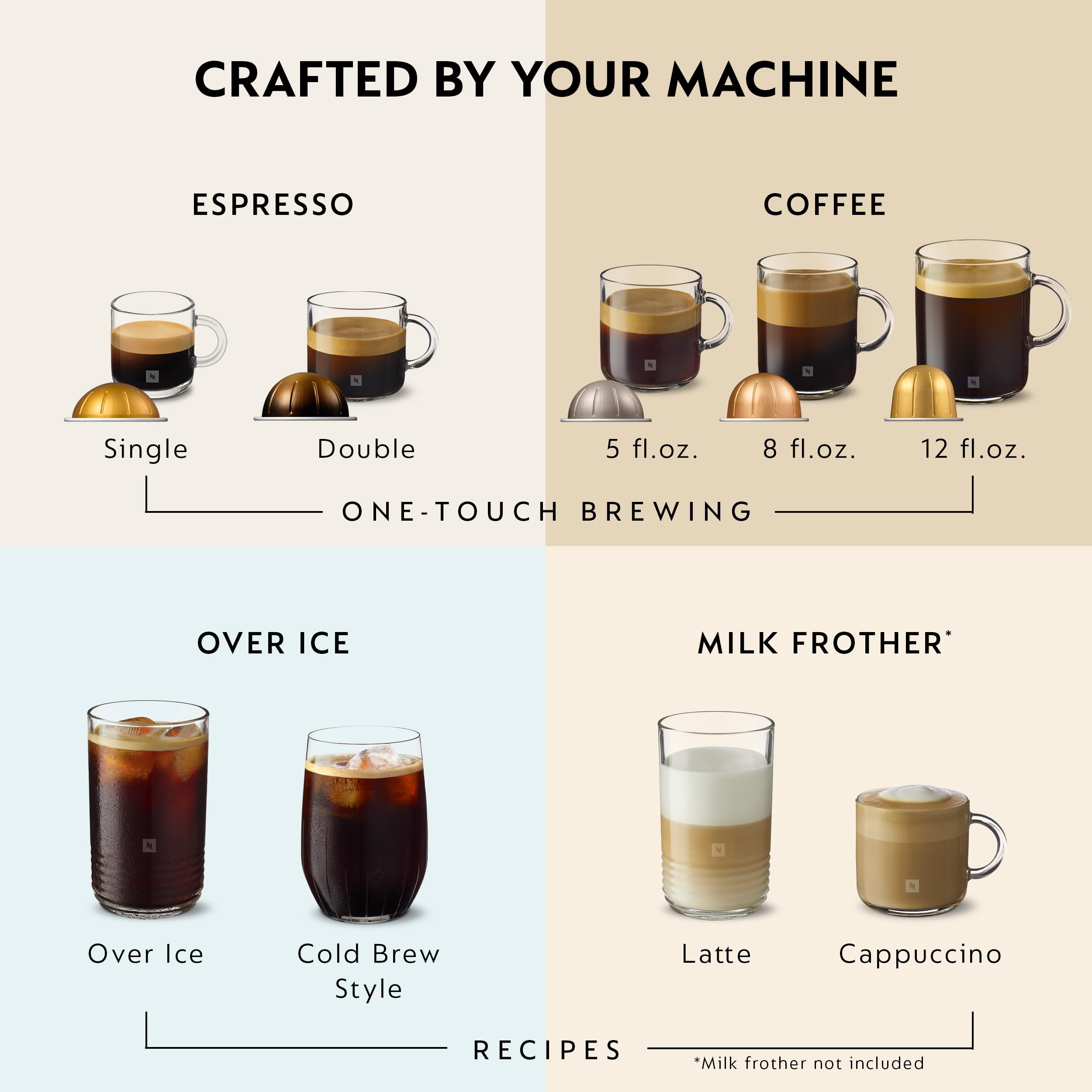 CRAFTED BY YOUR MACHINE

ESPRESSO

Single

Double

COFFEE

5 fl.oz.

8 fl.oz.

12 fl.oz.

ONE-TOUCH BREWING

OVER ICE

Over Ice

Cold Brew Style

MILK FROTHER*

Latte

Cappuccino

RECIPES

*Milk frother not included